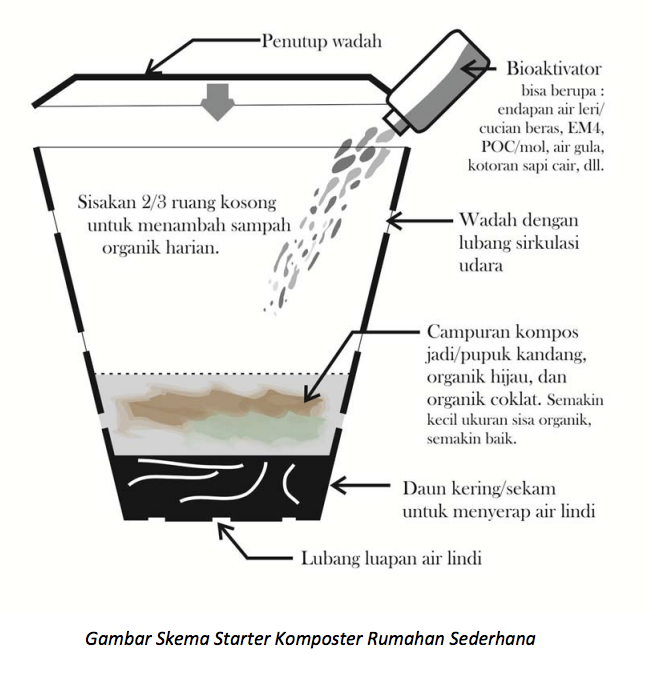 Penutup wadah

Bioaktivator
bisa berupa :
endapan air leri/
cucian beras, EM4,
POC/mol, air gula,
kotoran sapi cair, dll.

Sisakan 2/3 ruang kosong untuk menambah sampah organik harian.

Wadah dengan lubang sirkulasi udara

Campuran kompos jadi/pupuk kandang, organik hijau, dan organik coklat. Semakin kecil ukuran sisa organik, semakin baik.

Daun kering/sekam untuk menyerap air lindi

Lubang luapan air lindi

Gambar Skema Starter Komposter Rumahan Sederhana